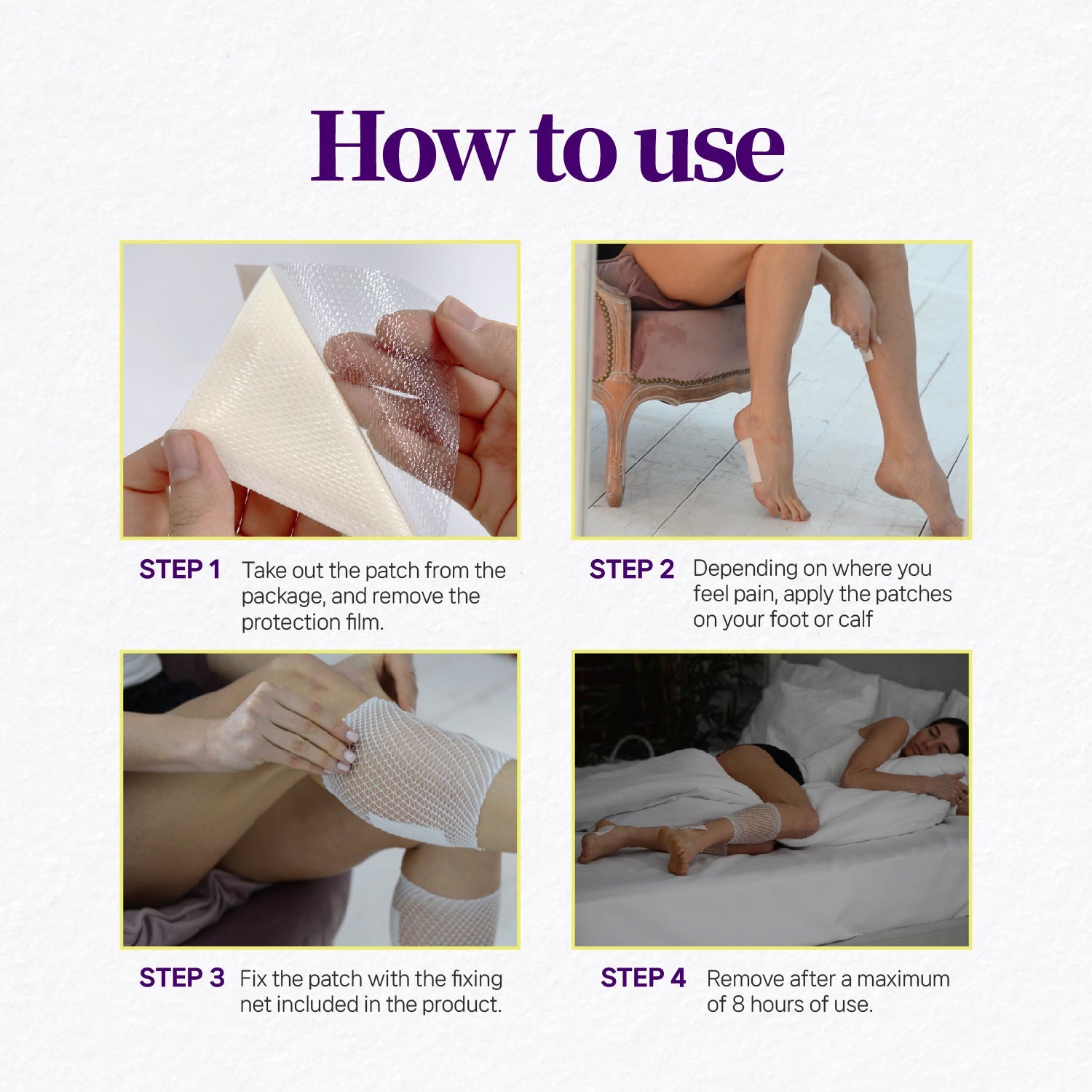 How to use

STEP 1 Take out the patch from the package, and remove the protection film.

STEP 2 Depending on where you feel pain, apply the patches on your foot or calf

STEP 3 Fix the patch with the fixing net included in the product.

STEP 4 Remove after a maximum of 8 hours of use.