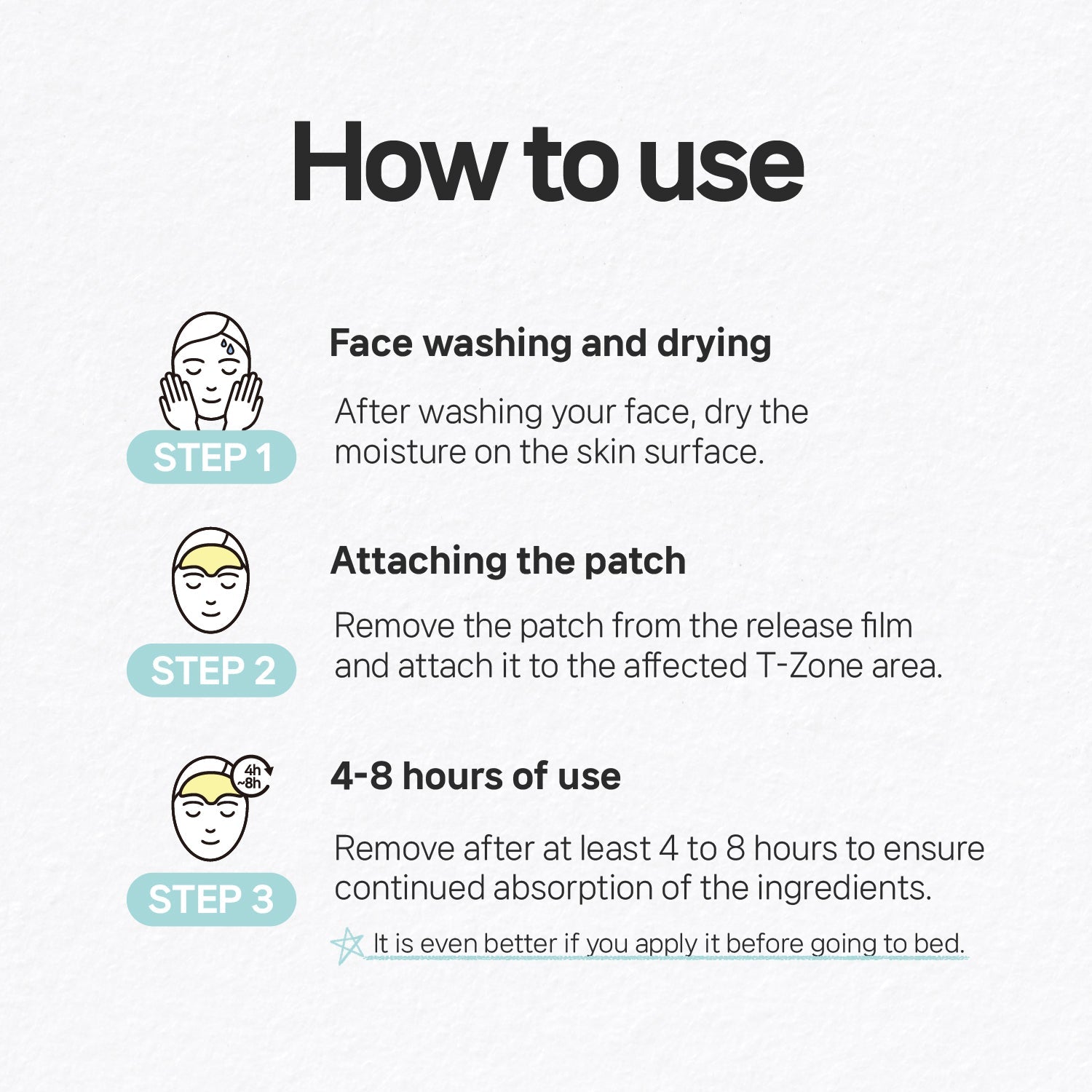 How to use

STEP 1

Face washing and drying

After washing your face, dry the moisture on the skin surface.

STEP 2

Attaching the patch

Remove the patch from the release film and attach it to the affected T-Zone area.

4h ~8h

STEP 3

4-8 hours of use

Remove after at least 4 to 8 hours to ensure continued absorption of the ingredients.

It is even better if you apply it before going to bed.