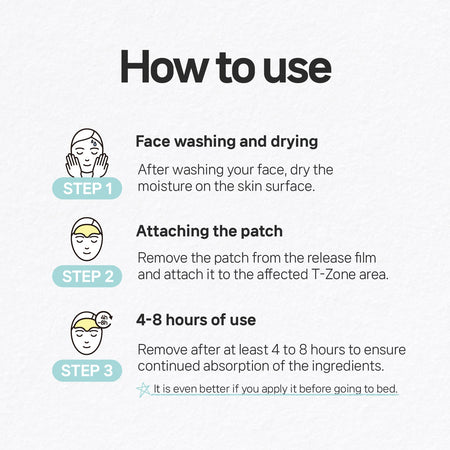 How to use

STEP 1

Face washing and drying

After washing your face, dry the moisture on the skin surface.

STEP 2

Attaching the patch

Remove the patch from the release film and attach it to the affected T-Zone area.

4h ~8h

STEP 3

4-8 hours of use

Remove after at least 4 to 8 hours to ensure continued absorption of the ingredients.

It is even better if you apply it before going to bed.