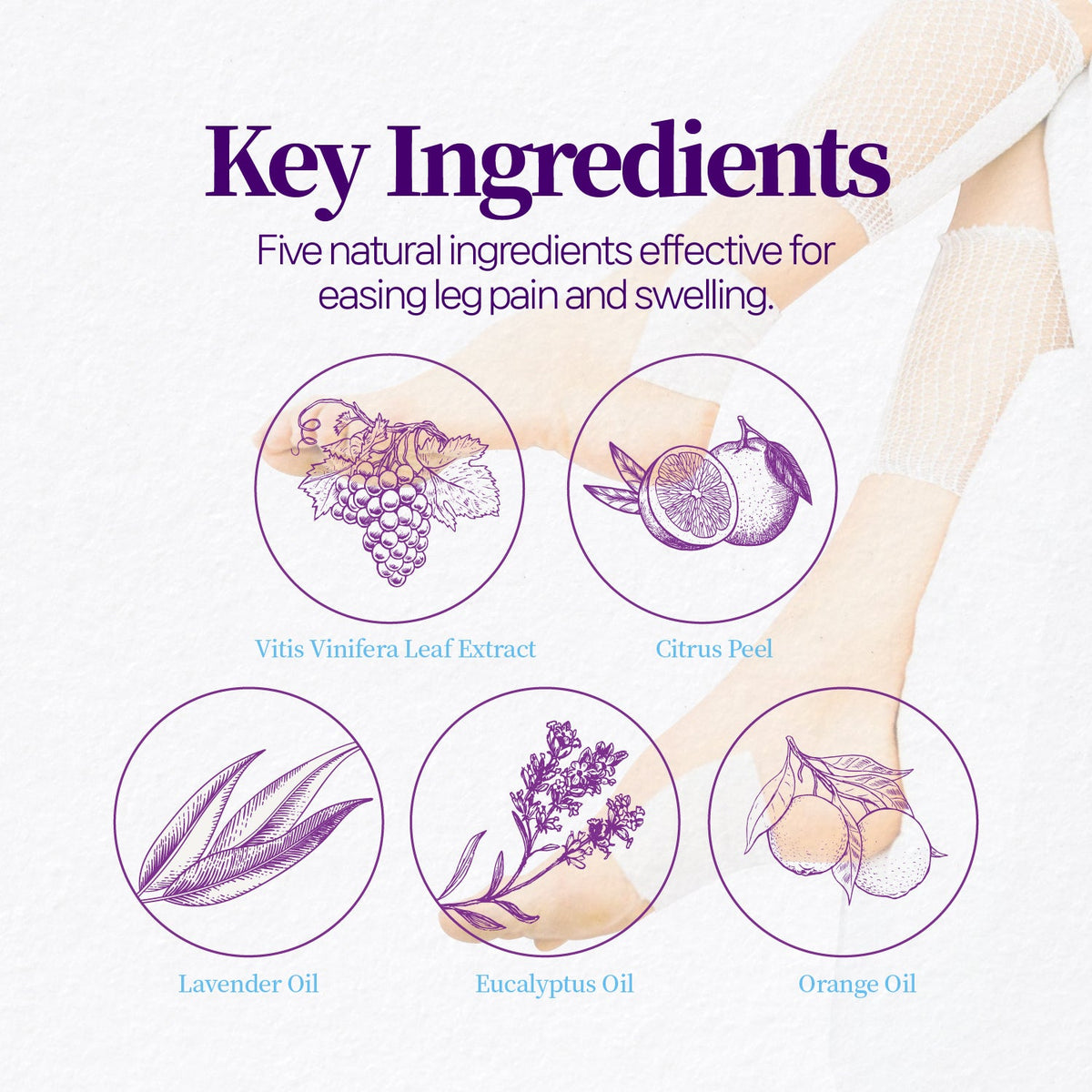 Key Ingredients

Five natural ingredients effective for easing leg pain and swelling.

Vitis Vinifera Leaf Extract

Citrus Peel

Lavender Oil

Eucalyptus Oil

Orange Oil