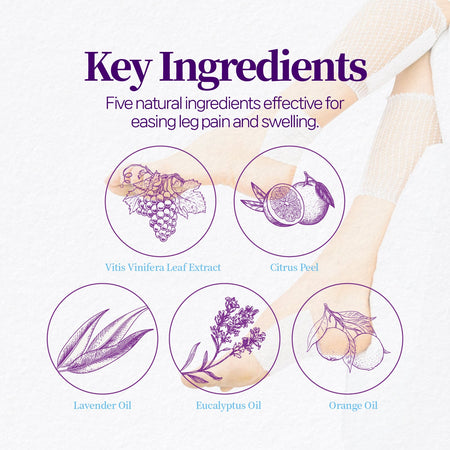 Key Ingredients

Five natural ingredients effective for easing leg pain and swelling.

Vitis Vinifera Leaf Extract

Citrus Peel

Lavender Oil

Eucalyptus Oil

Orange Oil