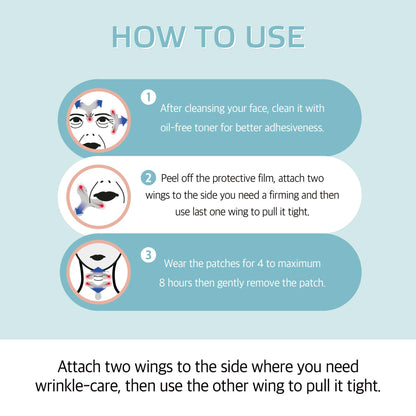 HOW TO USE

1 After cleansing your face, clean it with oil-free toner for better adhesiveness.

2 Peel off the protective film, attach two wings to the side you need a firming and then use last one wing to pull it tight.

3 Wear the patches for 4 to maximum 8 hours then gently remove the patch.

Attach two wings to the side where you need wrinkle-care, then use the other wing to pull it tight.