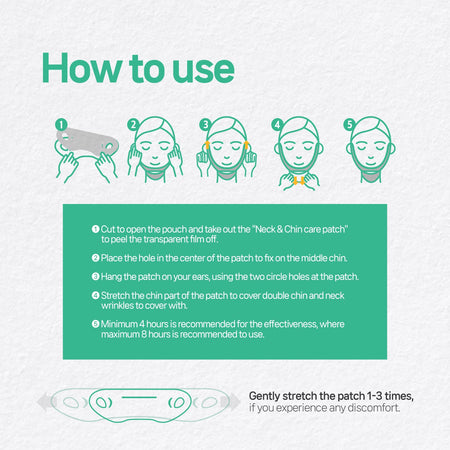 How to use

1 2 3 4 5

❶ Cut to open the pouch and take out the "Neck & Chin care patch" to peel the transparent film off.

❷ Place the hole in the center of the patch to fix on the middle chin.

❸ Hang the patch on your ears, using the two circle holes at the patch.

❹ Stretch the chin part of the patch to cover double chin and neck wrinkles to cover with.

❺ Minimum 4 hours is recommended for the effectiveness, where maximum 8 hours is recommended to use.

Gently stretch the patch 1-3 times, if you experience any discomfort.